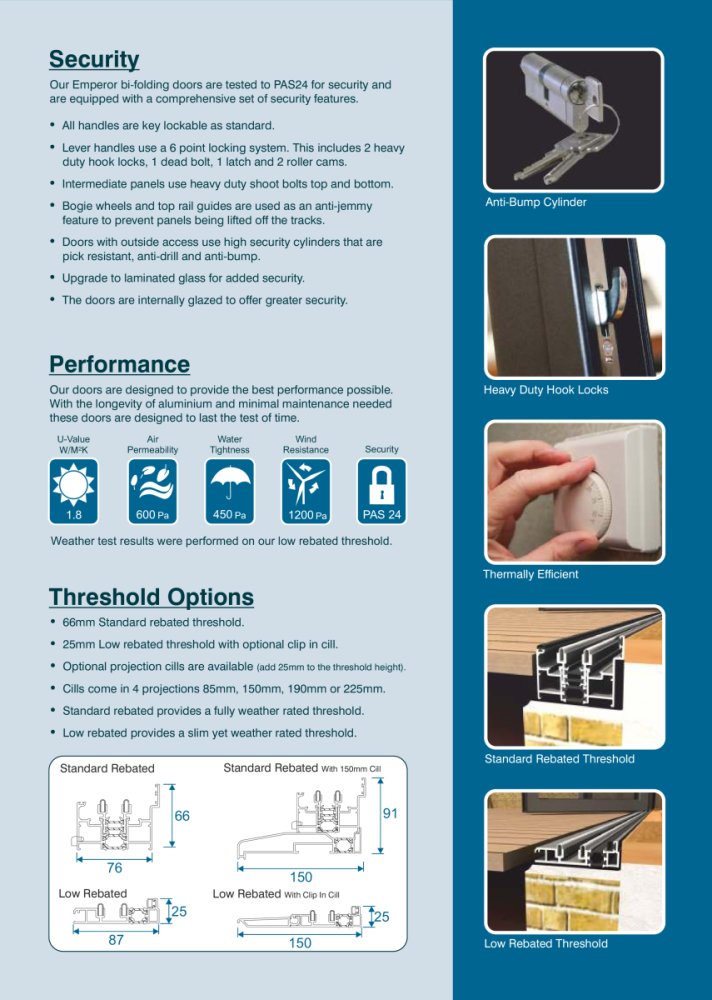 Security

Our Emperor bi-folding doors are tested to PAS24 for security and are equipped with a comprehensive set of security features.

• All handles are key lockable as standard.
• Lever handles use a 6 point locking system. This includes 2 heavy duty hook locks, 1 dead bolt, 1 latch and 2 roller cams.
• Intermediate panels use heavy duty shoot bolts top and bottom.
• Bogie wheels and top rail guides are used as an anti-jemmy feature to prevent panels being lifted off the tracks.
• Doors with outside access use high security cylinders that are pick resistant, anti-drill and anti-bump.
• Upgrade to laminated glass for added security.
• The doors are internally glazed to offer greater security.

Performance

Our doors are designed to provide the best performance possible. With the longevity of aluminium and minimal maintenance needed these doors are designed to last the test of time.

U-Value W/M²K
1.8

Air Permeability
600 Pa

Water Tightness
450 Pa

Wind Resistance
1200 Pa

Security
PAS 24

Weather test results were performed on our low rebated threshold.

Threshold Options

• 66mm Standard rebated threshold.
• 25mm Low rebated threshold with optional clip in cill.
• Optional projection cills are available (add 25mm to the threshold height).
• Cills come in 4 projections 85mm, 150mm, 190mm or 225mm.
• Standard rebated provides a fully weather rated threshold.
• Low rebated provides a slim yet weather rated threshold.

Standard Rebated
66
76

Standard Rebated With 150mm Cill
91
150

Low Rebated
25
87

Low Rebated With Clip In Cill
25
150

Anti-Bump Cylinder

Heavy Duty Hook Locks

Thermally Efficient

Standard Rebated Threshold

Low Rebated Threshold