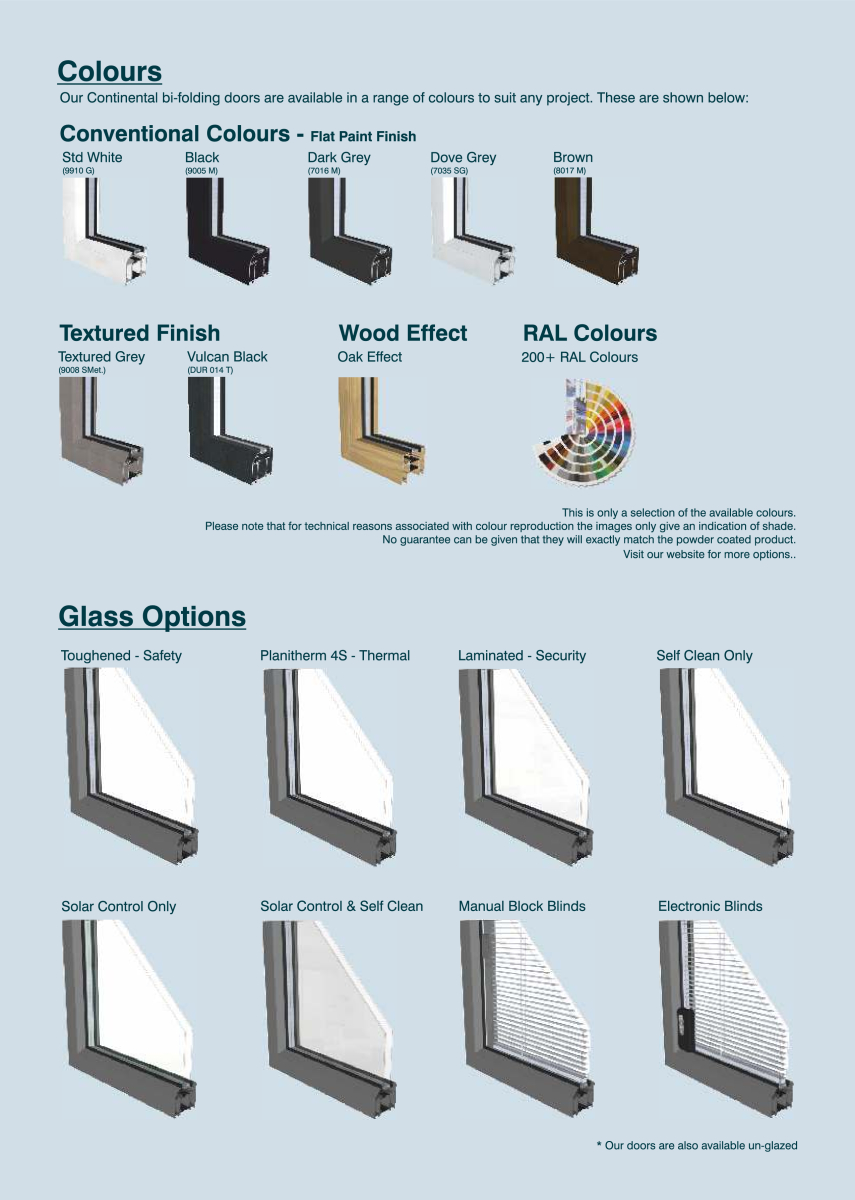 Colours

Our Continental bi-folding doors are available in a range of colours to suit any project. These are shown below:

Conventional Colours - Flat Paint Finish

Std White
(9910 G)

Black
(9005 M)

Dark Grey
(7016 M)

Dove Grey
(7035 SG)

Brown
(8017 M)

Textured Finish

Textured Grey
(9008 SMet.)

Vulcan Black
(DUR 014 T)

Wood Effect

Oak Effect

RAL Colours

200+ RAL Colours

This is only a selection of the available colours.
Please note that for technical reasons associated with colour reproduction the images only give an indication of shade.
No guarantee can be given that they will exactly match the powder coated product.
Visit our website for more options..

Glass Options

Toughened - Safety

Planitherm 4S - Thermal

Laminated - Security

Self Clean Only

Solar Control Only

Solar Control & Self Clean

Manual Block Blinds

Electronic Blinds

* Our doors are also available un-glazed