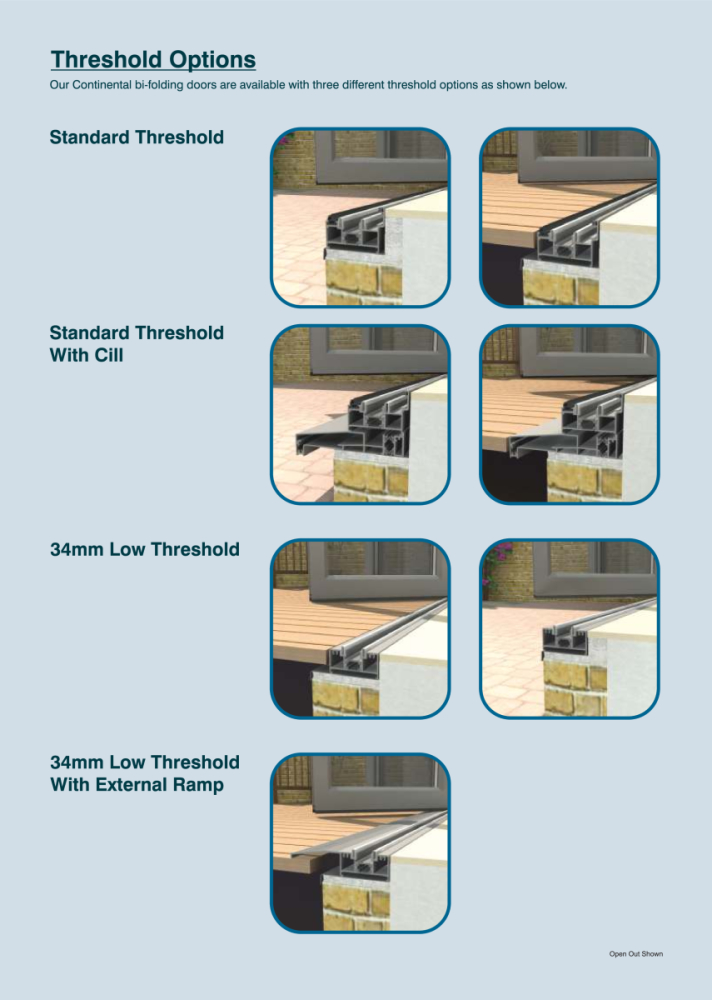 Threshold Options
Our Continental bi-folding doors are available with three different threshold options as shown below.

Standard Threshold

Standard Threshold With Cill

34mm Low Threshold

34mm Low Threshold With External Ramp

Open Out Shown